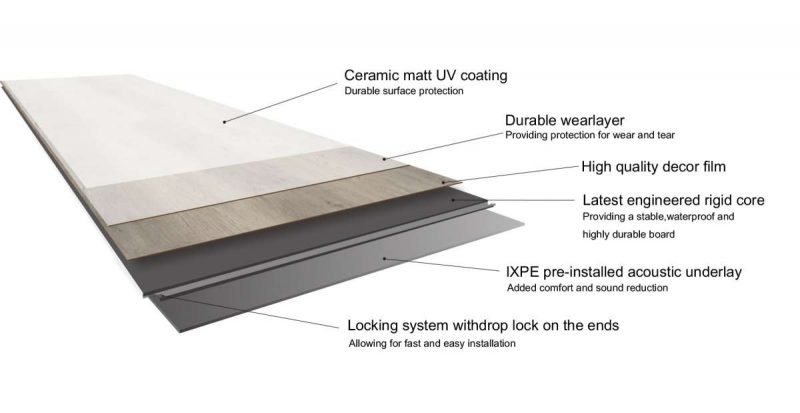 Ceramic matt UV coating
Durable surface protection

Durable wearlayer
Providing protection for wear and tear

High quality decor film

Latest engineered rigid core
Providing a stable,waterproof and highly durable board

IXPE pre-installed acoustic underlay
Added comfort and sound reduction

Locking system withdrop lock on the ends
Allowing for fast and easy installation