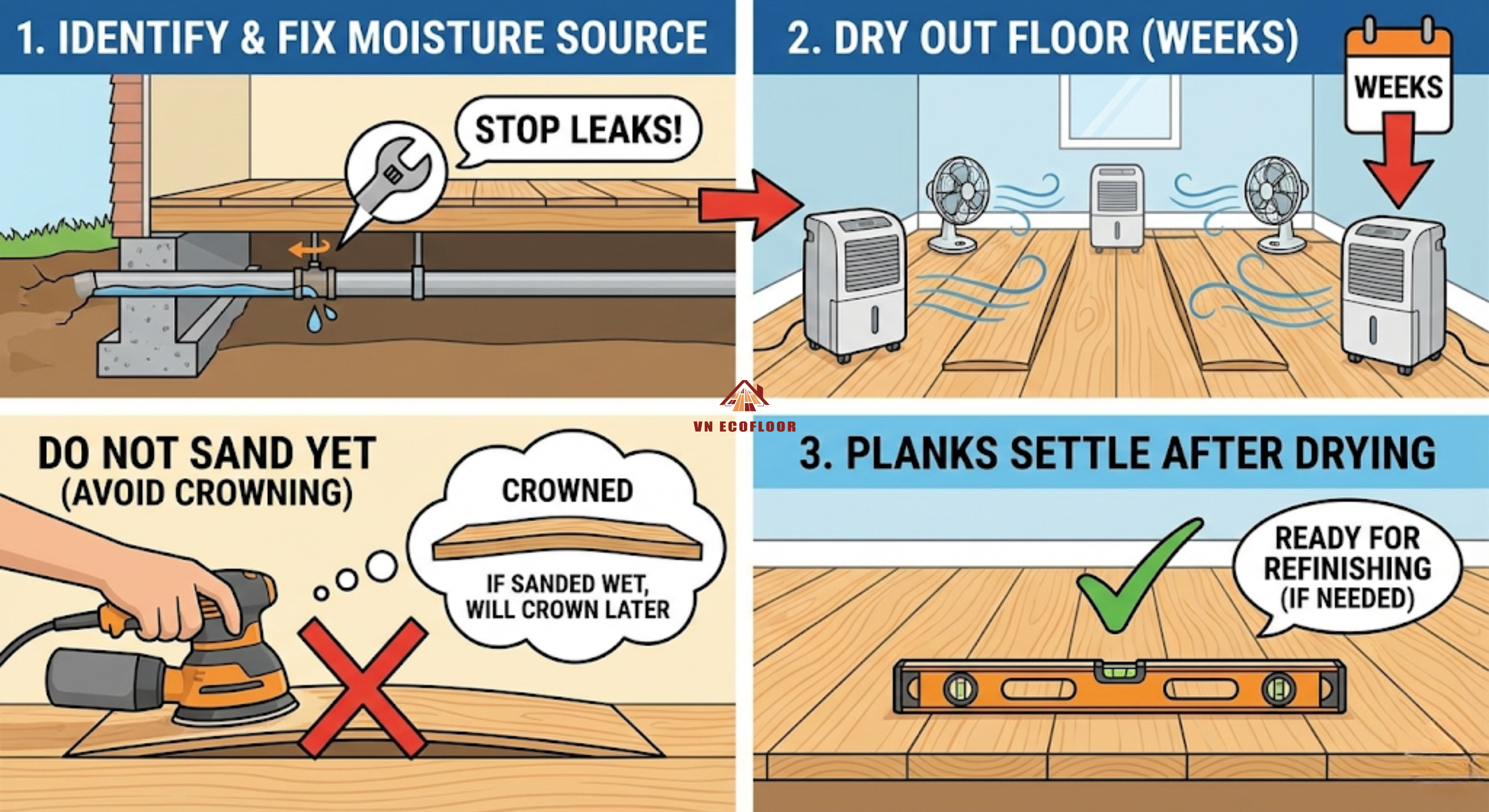 1. IDENTIFY & FIX MOISTURE SOURCE

STOP LEAKS!

2. DRY OUT FLOOR (WEEKS)

WEEKS

VN ECOFLOOR

DO NOT SAND YET
(AVOID CROWNING)

CROWNED

IF SANDED WET, WILL CROWN LATER

3. PLANKS SETTLE AFTER DRYING

READY FOR REFINISHING (IF NEEDED)